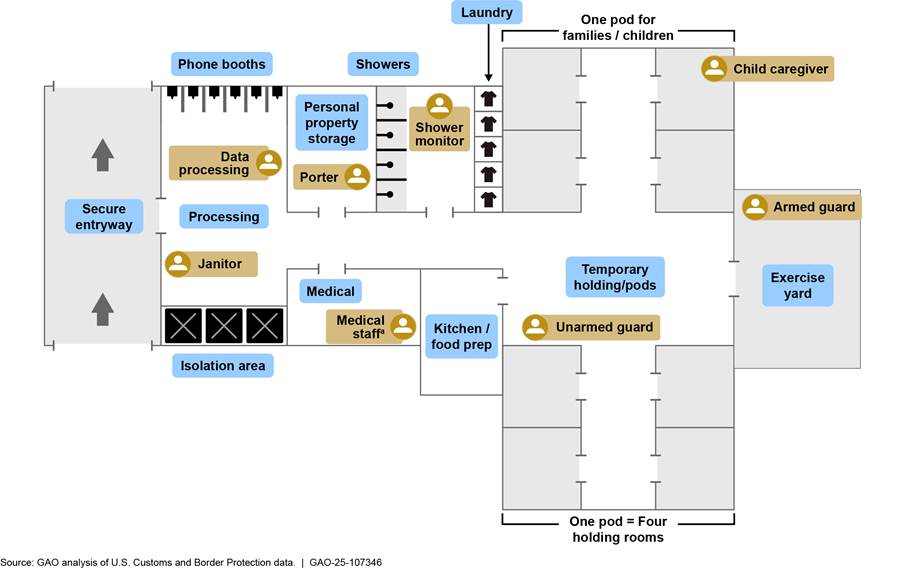 Laundry

One pod for families / children

Phone booths

Showers

Child caregiver

Personal property storage

Shower monitor

Data processing

Porter

Secure entryway

Processing

Armed guard

Janitor

Temporary holding/pods

Exercise yard

Medical

Medical staff$^a$

Kitchen / food prep

Unarmed guard

Isolation area

One pod = Four holding rooms

Source: GAO analysis of U.S. Customs and Border Protection data. | GAO-25-107346