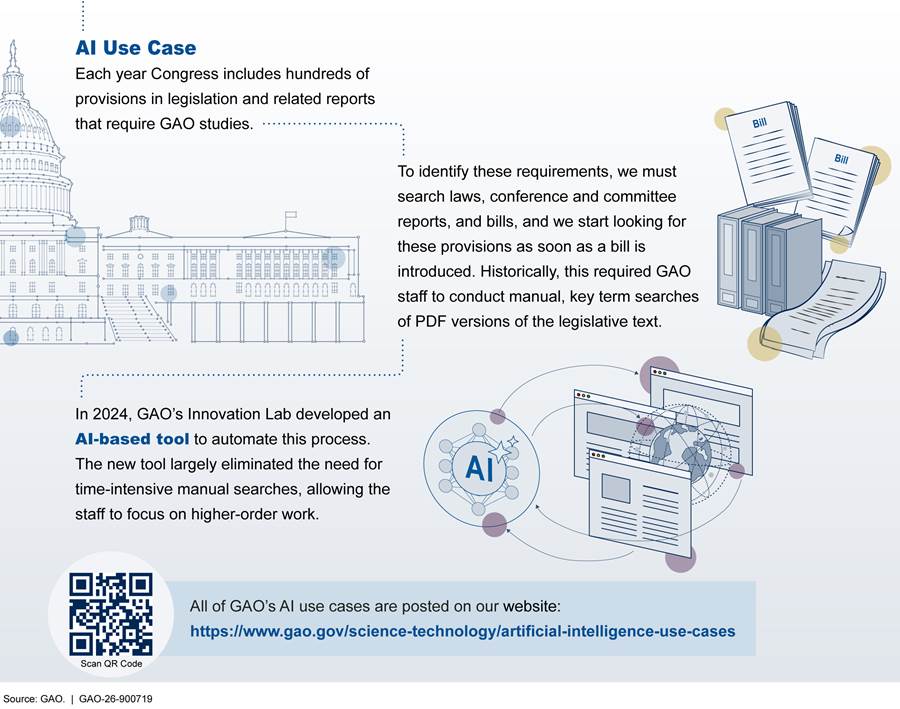 AI Use Case
Each year Congress includes hundreds of provisions in legislation and related reports that require GAO studies.

To identify these requirements, we must search laws, conference and committee reports, and bills, and we start looking for these provisions as soon as a bill is introduced. Historically, this required GAO staff to conduct manual, key term searches of PDF versions of the legislative text.

Bill

Bill

In 2024, GAO's Innovation Lab developed an AI-based tool to automate this process. The new tool largely eliminated the need for time-intensive manual searches, allowing the staff to focus on higher-order work.

AI

Scan QR Code

All of GAO's AI use cases are posted on our website:
https://www.gao.gov/science-technology/artificial-intelligence-use-cases

Source: GAO. | GAO-26-900719